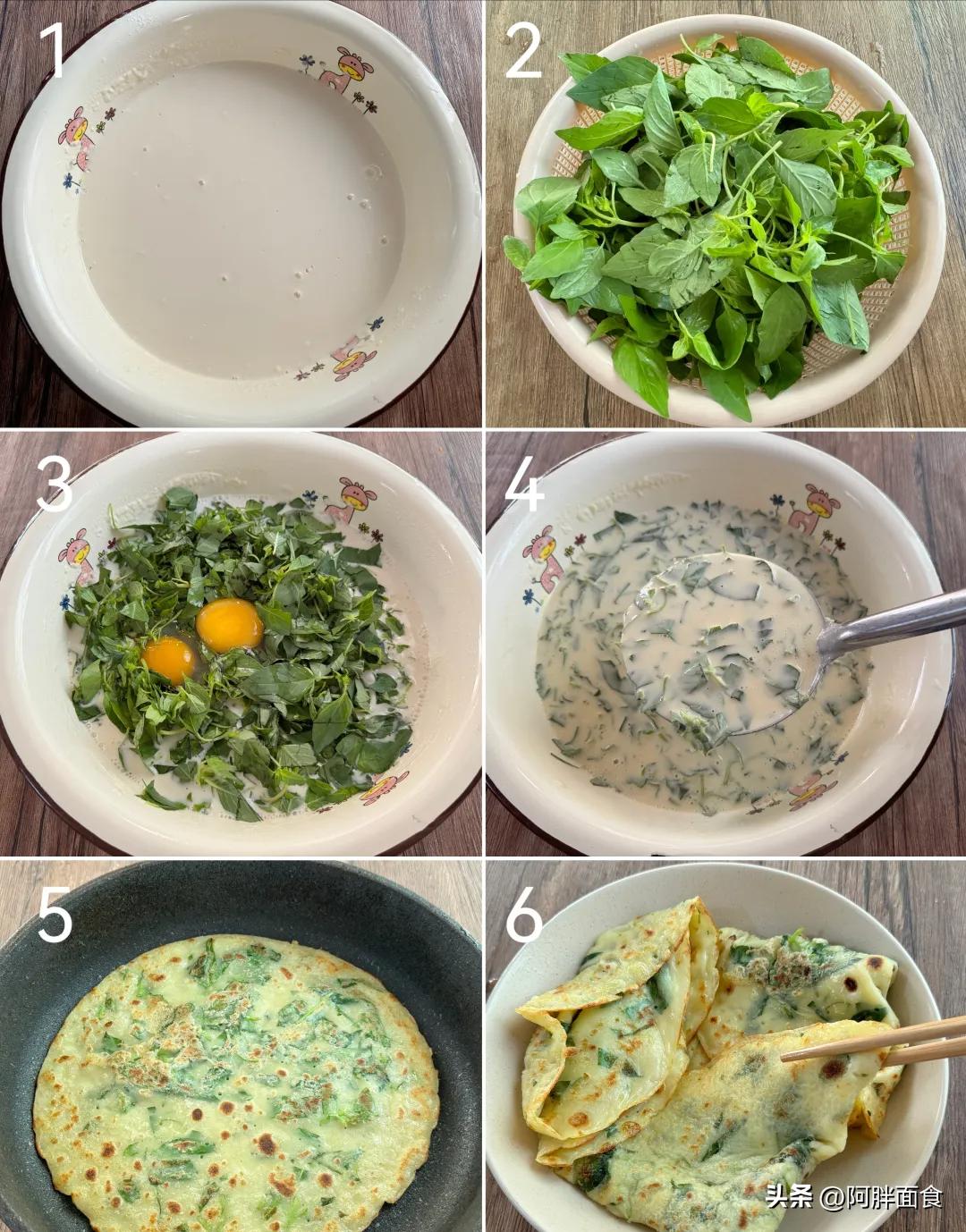 1

2

3

4

5

6

头条 @阿胖面食